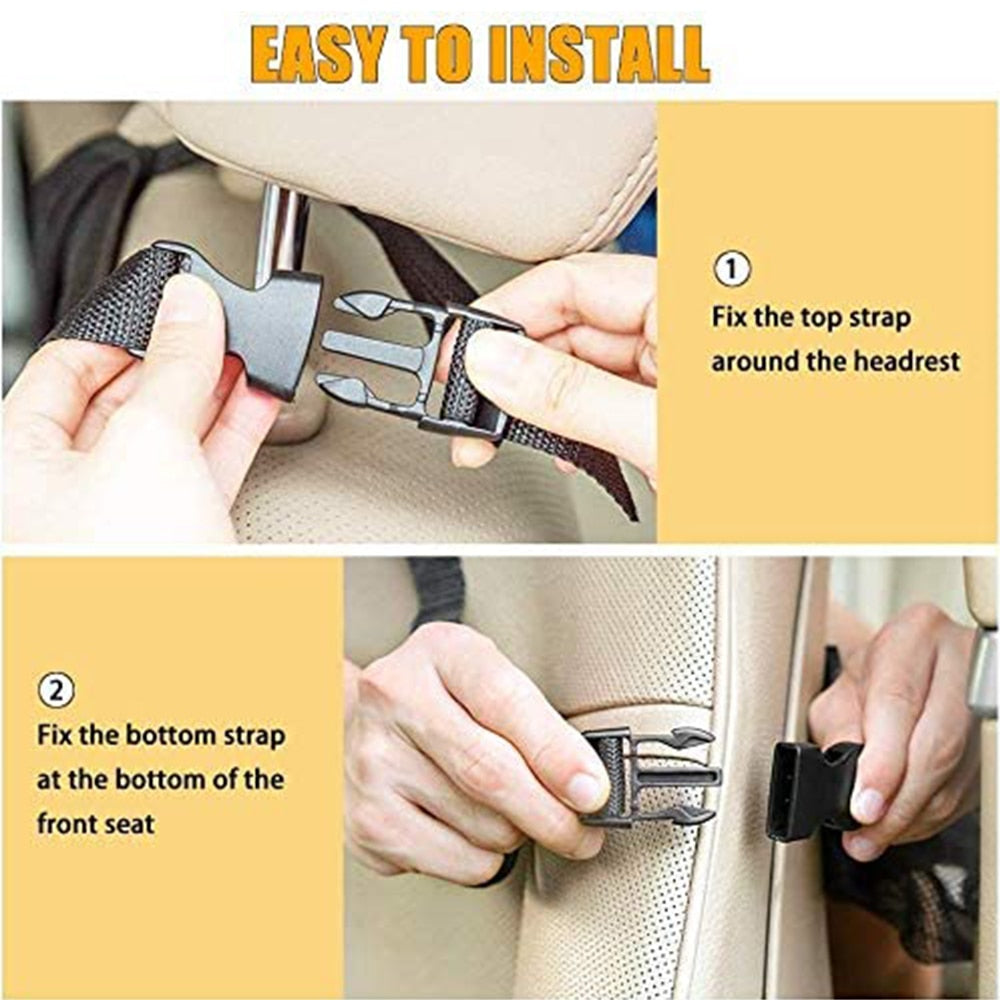 EASY TO INSTALL

①
Fix the top strap around the headrest

②
Fix the bottom strap at the bottom of the front seat