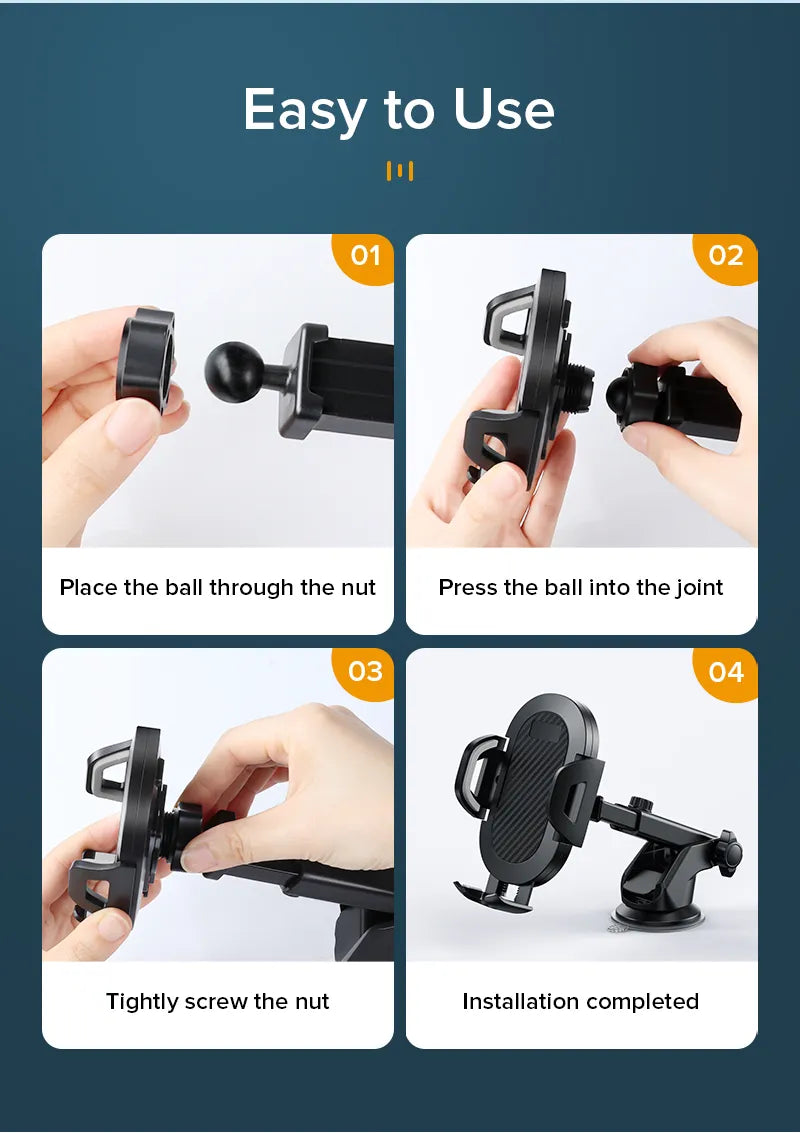 Easy to Use

01

Place the ball through the nut

02

Press the ball into the joint

03

Tightly screw the nut

04

Installation completed